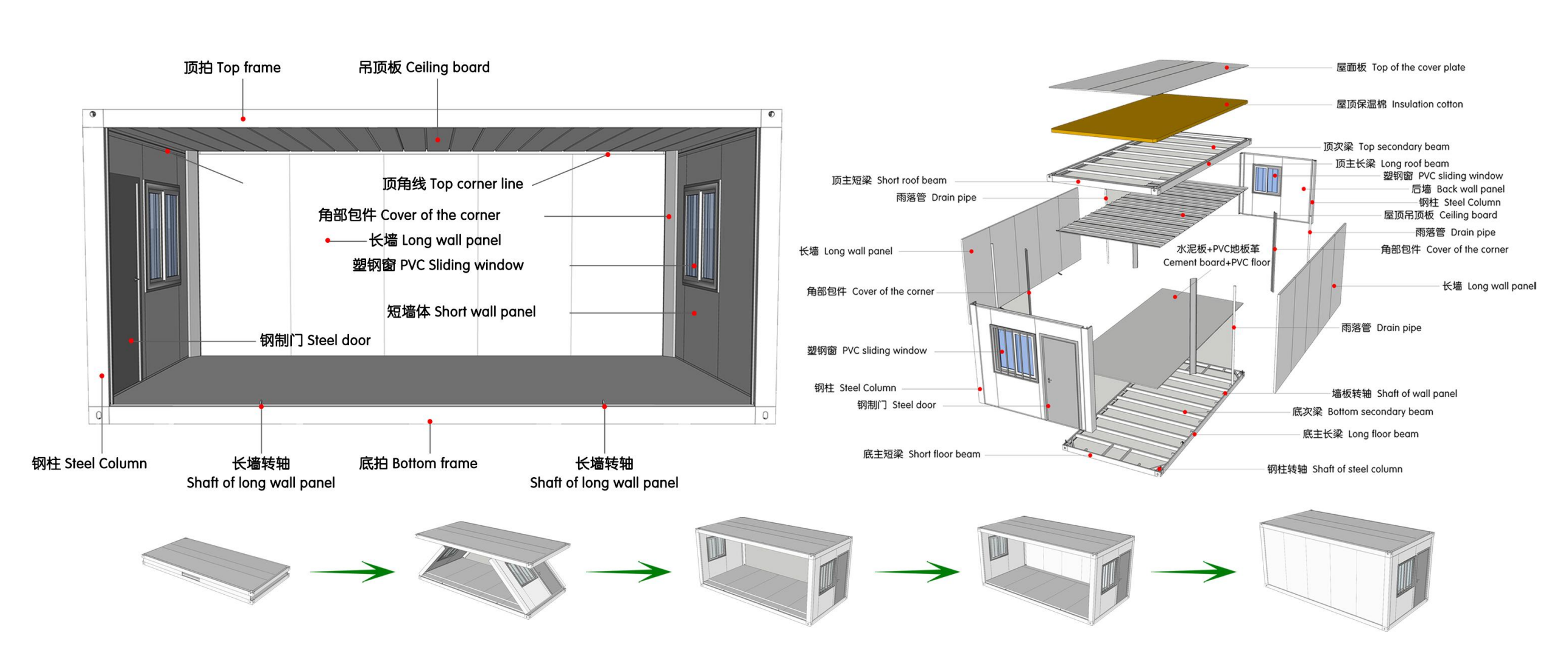 顶拍 Top frame
吊顶板 Ceiling board
顶角线 Top corner line
角部包件 Cover of the corner
长墙 Long wall panel
塑钢窗 PVC Sliding window
短墙体 Short wall panel
钢制门 Steel door
钢柱 Steel Column
长墙转轴
Shaft of long wall panel
底拍 Bottom frame
长墙转轴
Shaft of long wall panel

屋面板 Top of the cover plate
屋顶保温棉 Insulation cotton
顶次梁 Top secondary beam
顶主长梁 Long roof beam
塑钢窗 PVC sliding window
后墙 Back wall panel
钢柱 Steel Column
屋顶吊顶板 Ceiling board
雨落管 Drain pipe
角部包件 Cover of the corner
长墙 Long wall panel
雨落管 Drain pipe
墙板转轴 Shaft of wall panel
底次梁 Bottom secondary beam
底主长梁 Long floor beam
钢柱转轴 Shaft of steel column
顶主短梁 Short roof beam
雨落管 Drain pipe
长墙 Long wall panel
水泥板+PVC地板革
Cement board+PVC floor
角部包件 Cover of the corner
塑钢窗 PVC sliding window
钢柱 Steel Column
钢制门 Steel door
底主短梁 Short floor beam