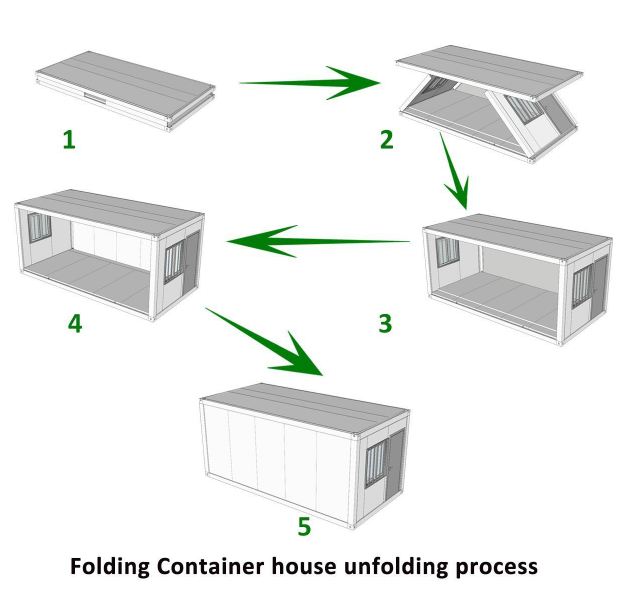 1

2

4

3

5

Folding Container house unfolding process