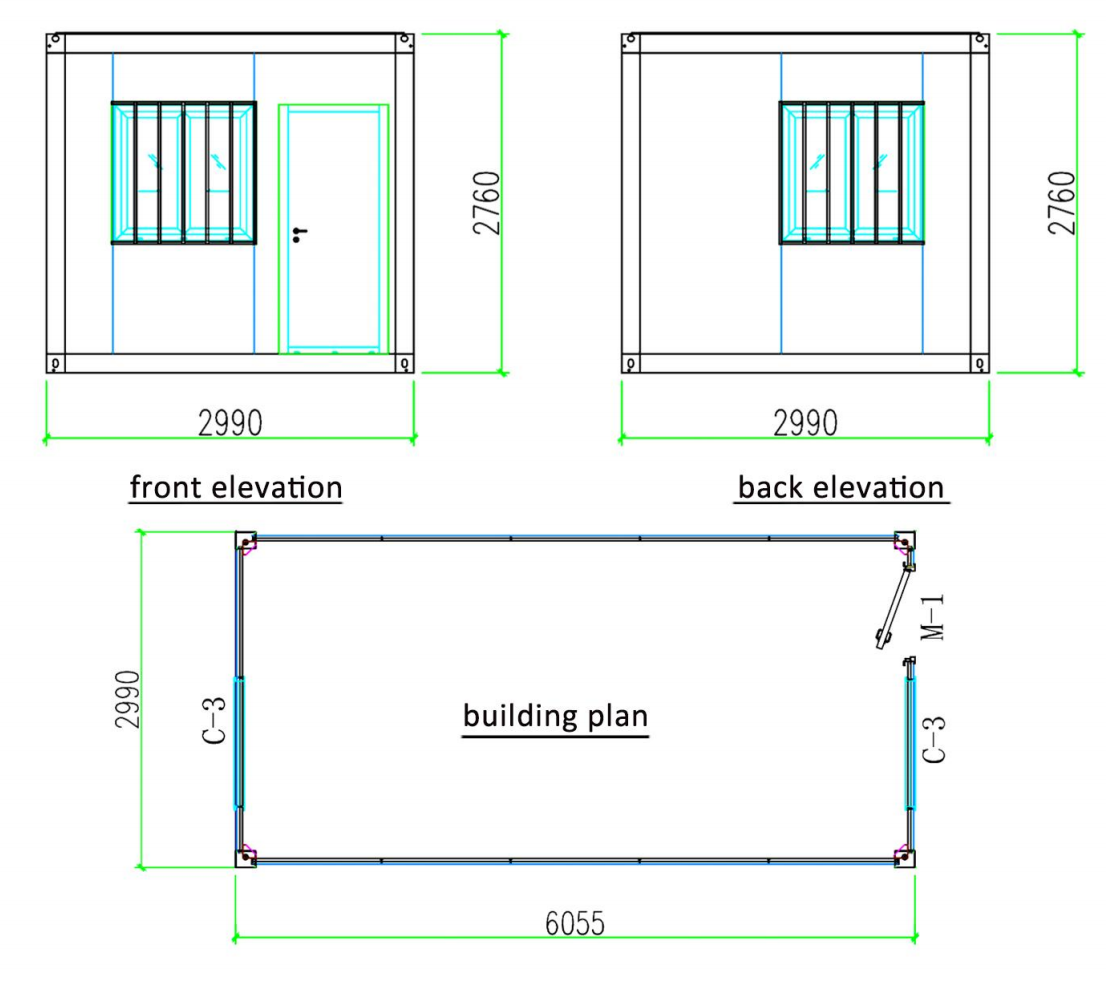 2760

2990

front elevation

2760

2990

back elevation

2990

C-3

building plan

M-1

C-3

6055